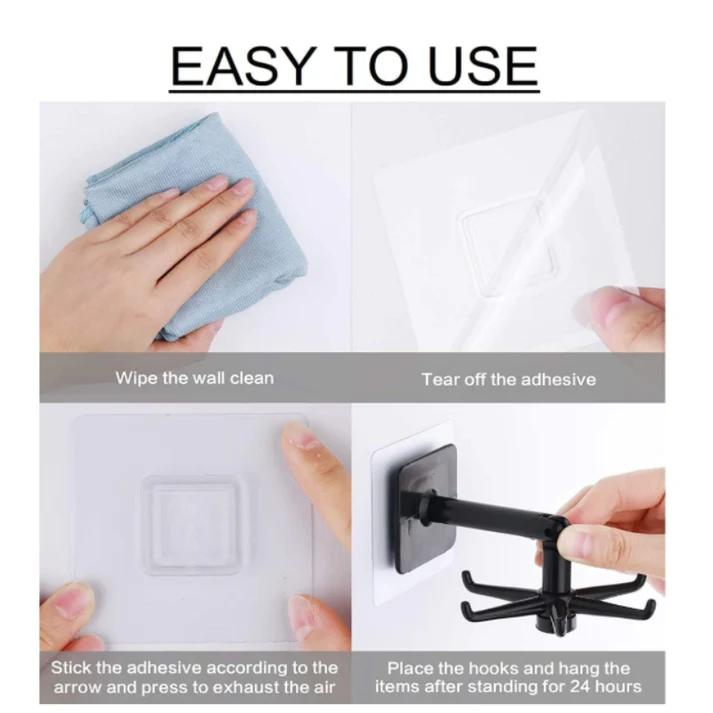 EASY TO USE

Wipe the wall clean

Tear off the adhesive

Stick the adhesive according to the arrow and press to exhaust the air

Place the hooks and hang the items after standing for 24 hours